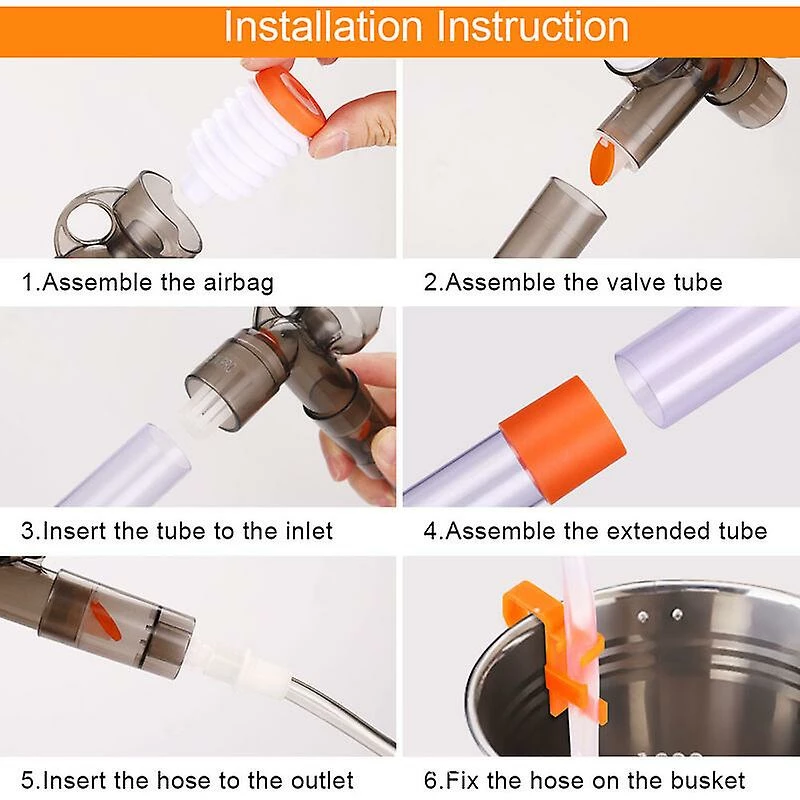 Installation Instruction

1.Assemble the airbag

2.Assemble the valve tube

3.Insert the tube to the inlet

4.Assemble the extended tube

5.Insert the hose to the outlet

6.Fix the hose on the busket