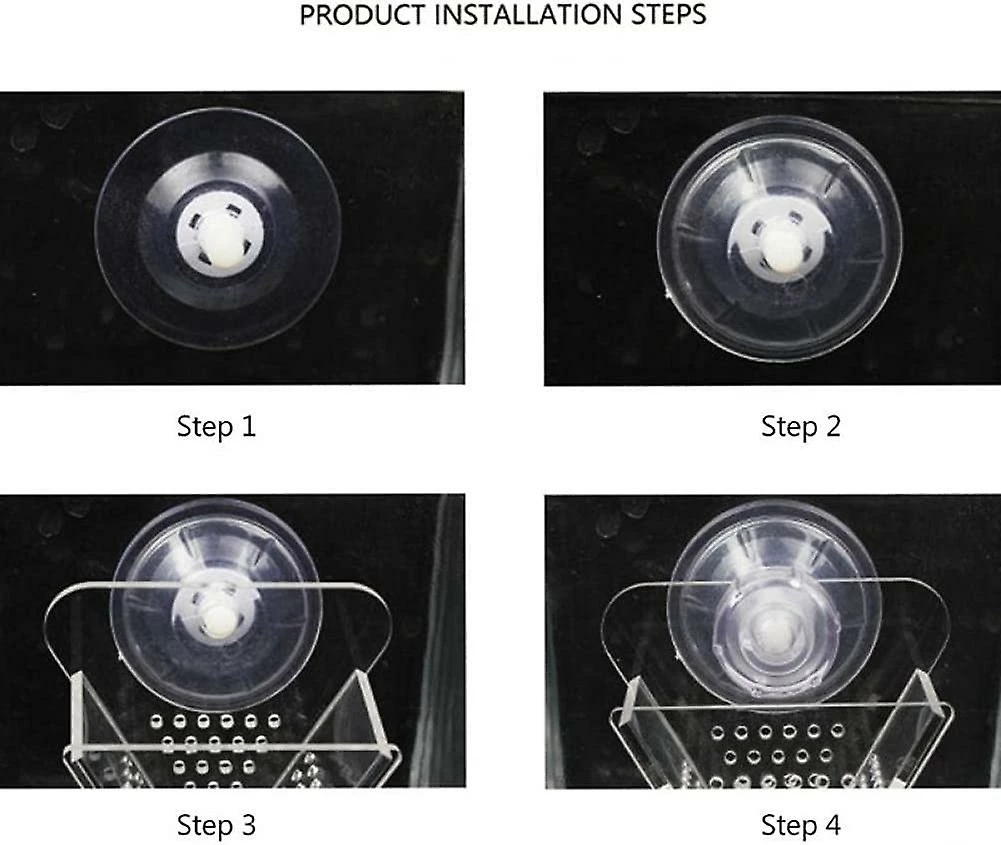 PRODUCT INSTALLATION STEPS

Step 1

Step 2

Step 3

Step 4