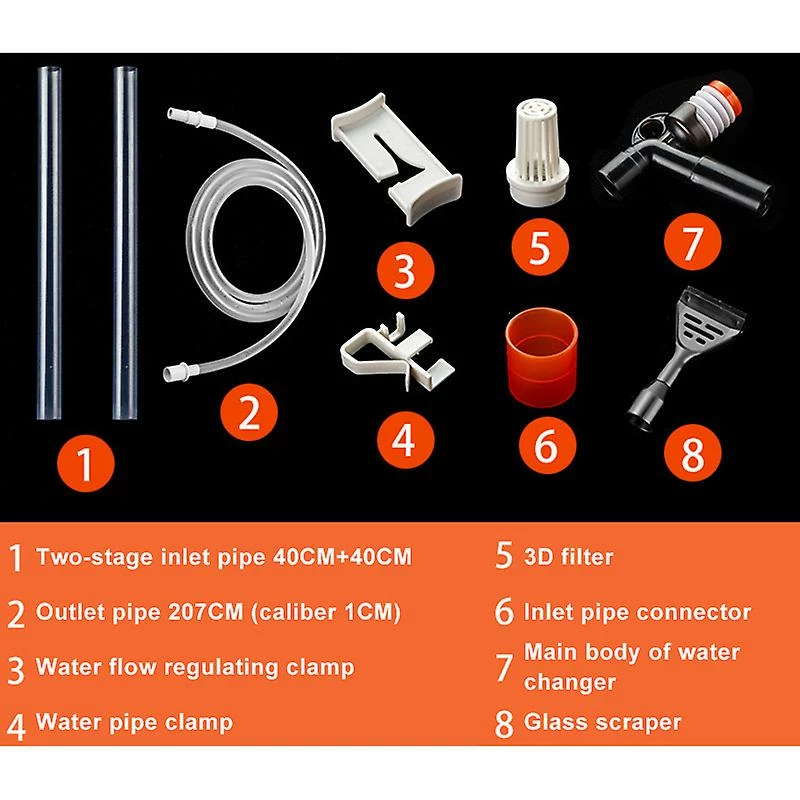 1

2

3

4

5

6

7

8

1 Two-stage inlet pipe 40CM+40CM

2 Outlet pipe 207CM (caliber 1CM)

3 Water flow regulating clamp

4 Water pipe clamp

5 3D filter

6 Inlet pipe connector

7 Main body of water changer

8 Glass scraper